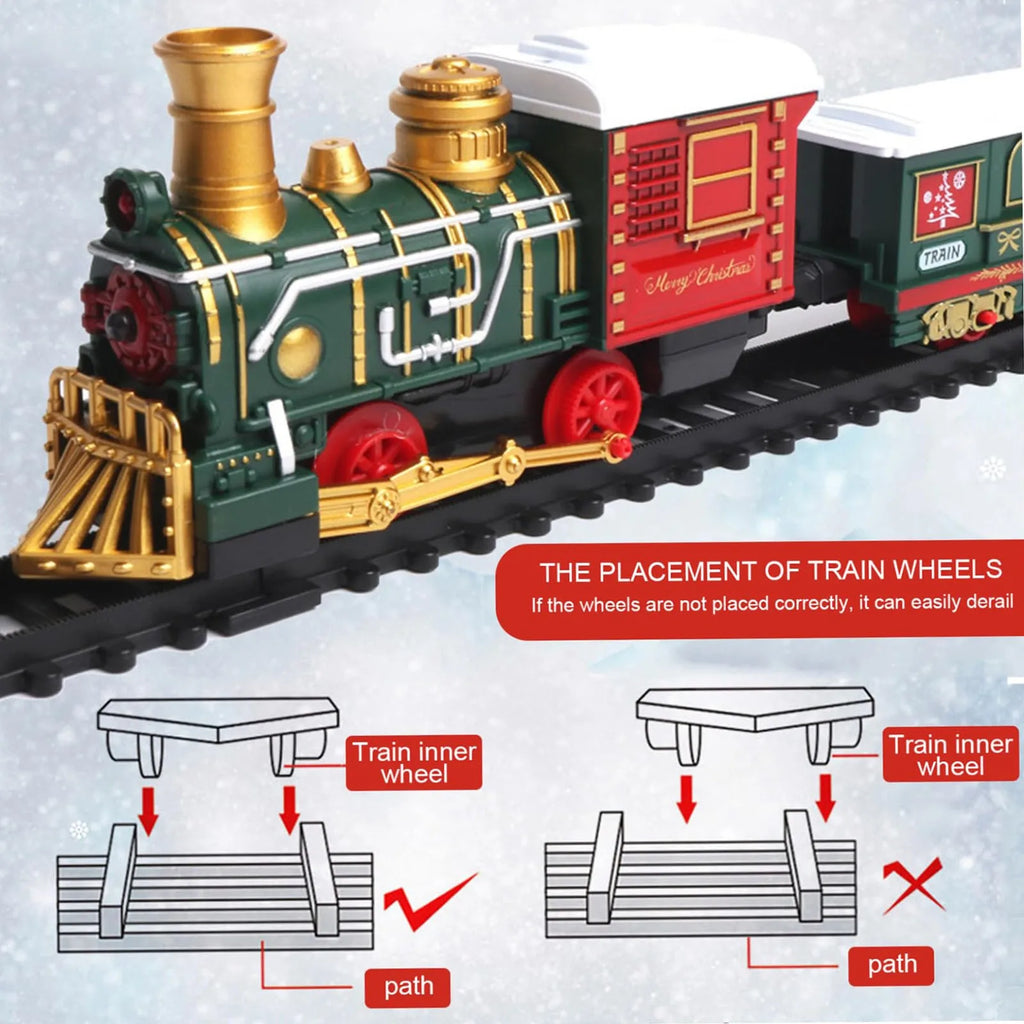 Merry Christmas

TRAIN

THE PLACEMENT OF TRAIN WHEELS
If the wheels are not placed correctly, it can easily derail

Train inner wheel

path

Train inner wheel

path